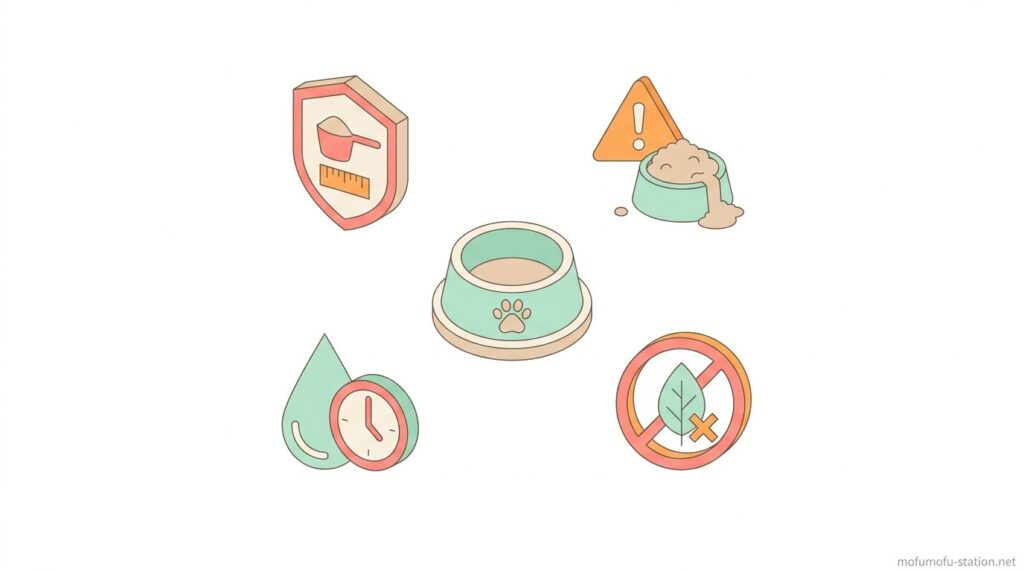 mofumofu-station.net