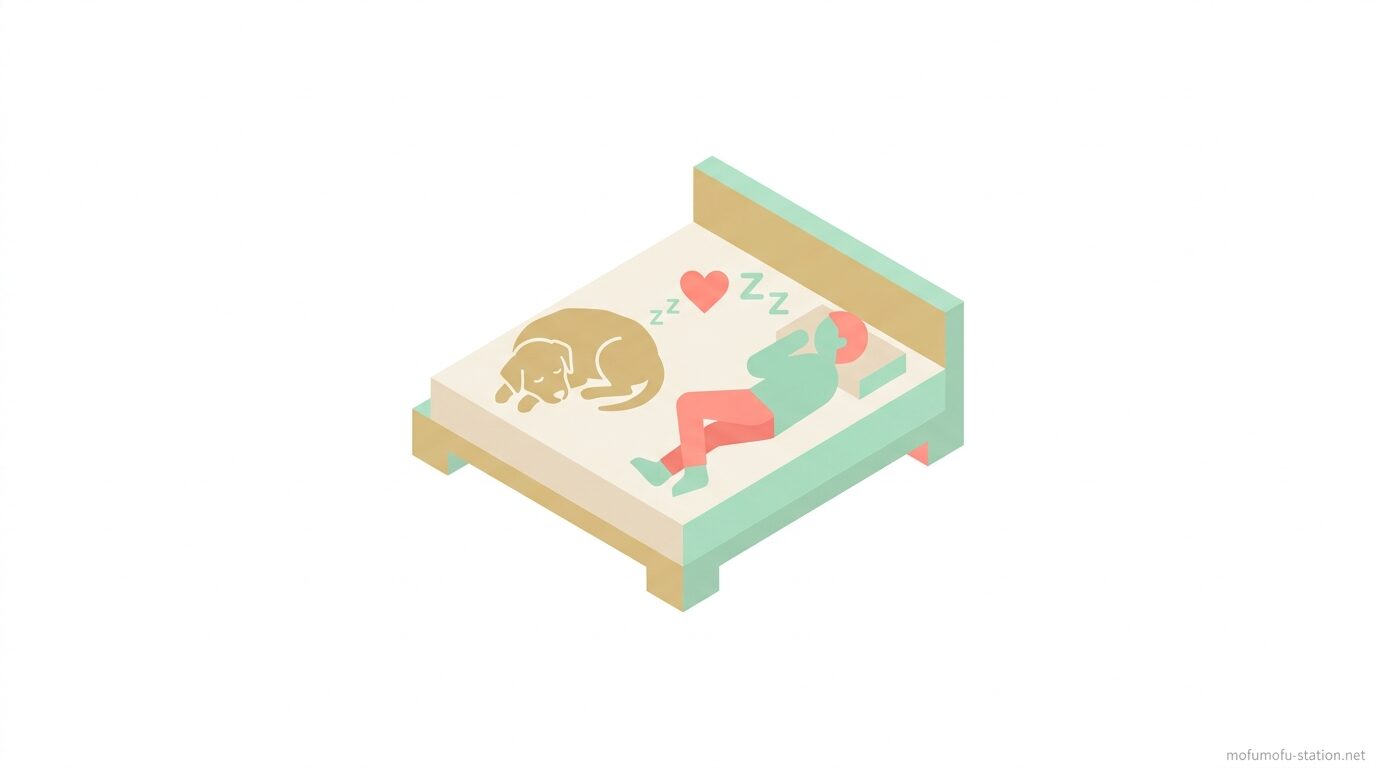 z z
Z Z
mofumofu-station.net