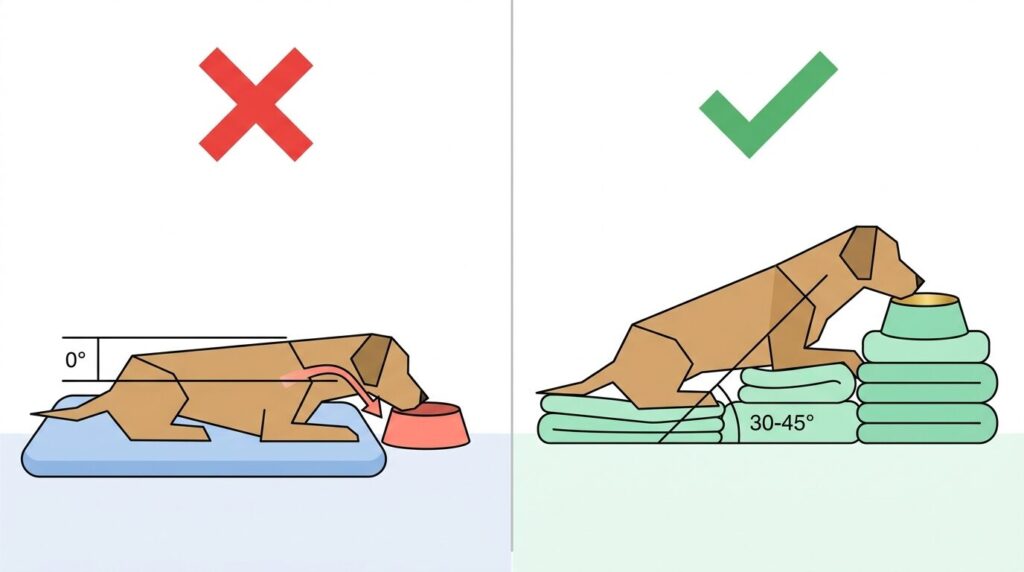 0°

30-45°