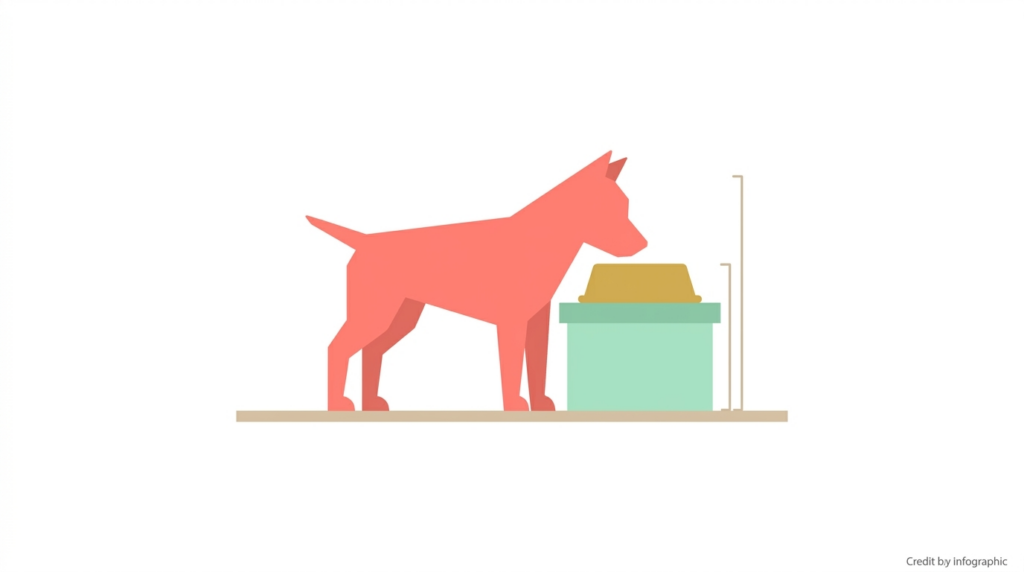 Credit by infographic