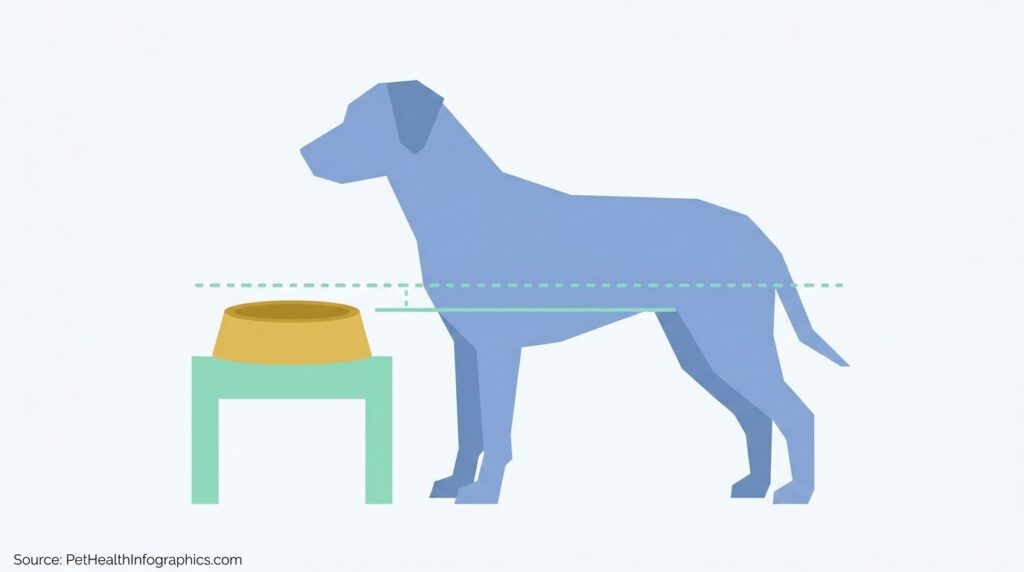 Source: PetHealthInfographics.com