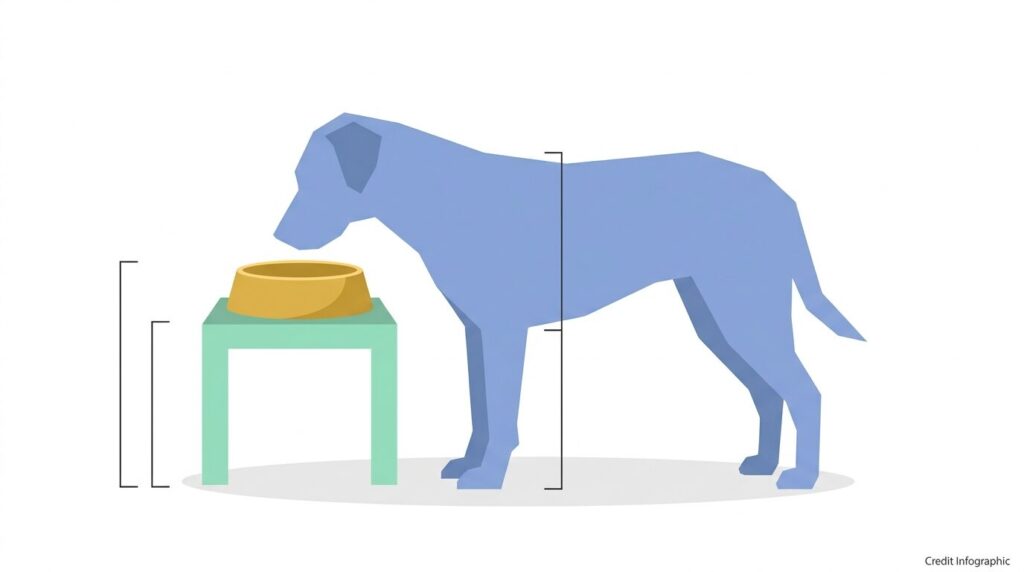 Credit Infographic