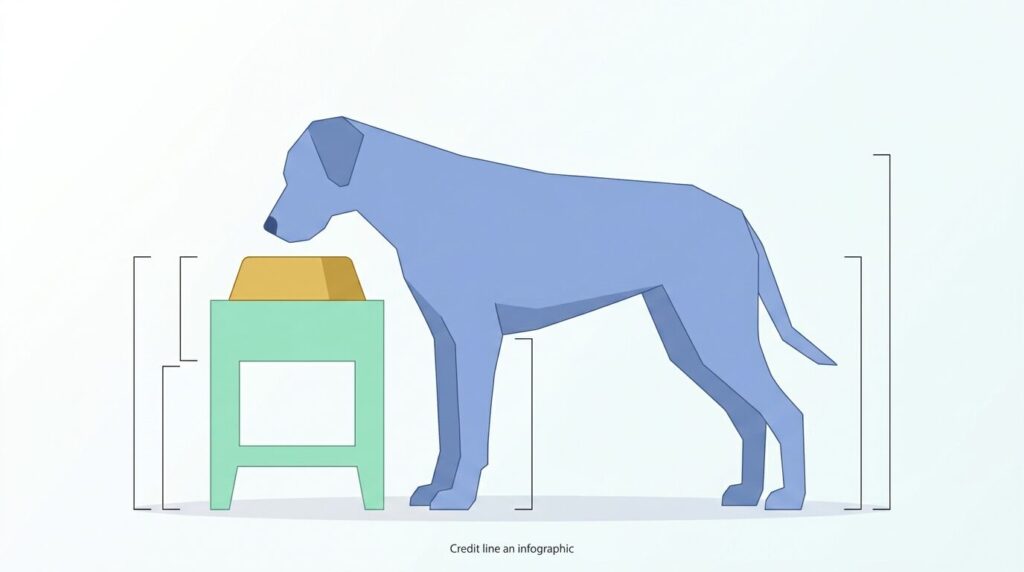 Credit line an infographic