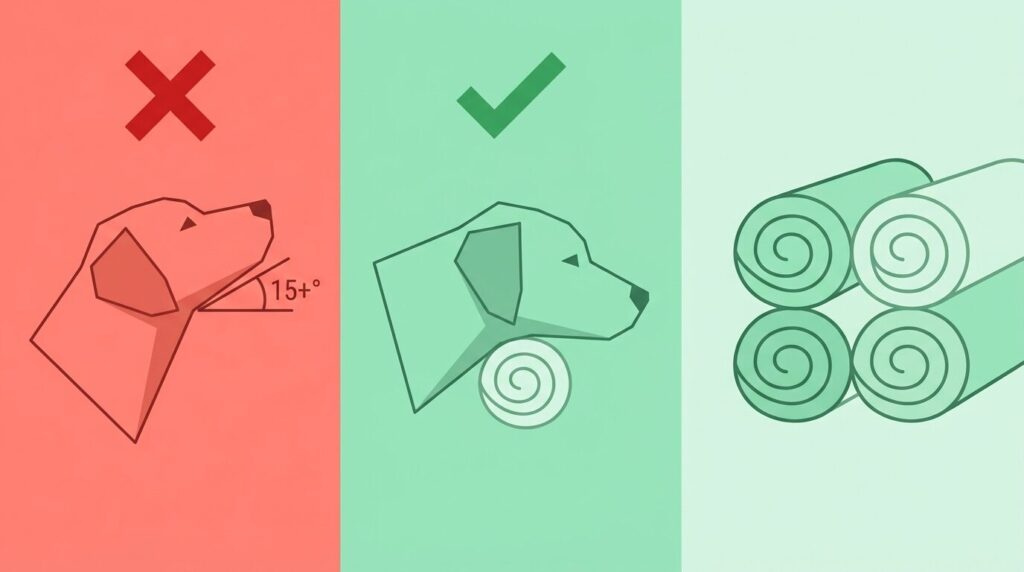 15+°