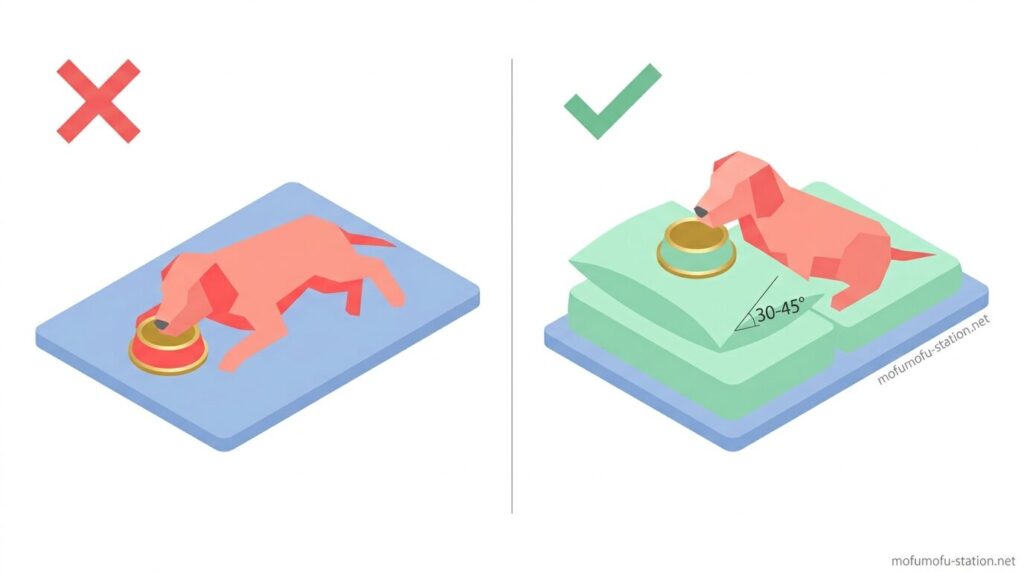 30-45°

mofumofu-station.net

mofumofu-station.net